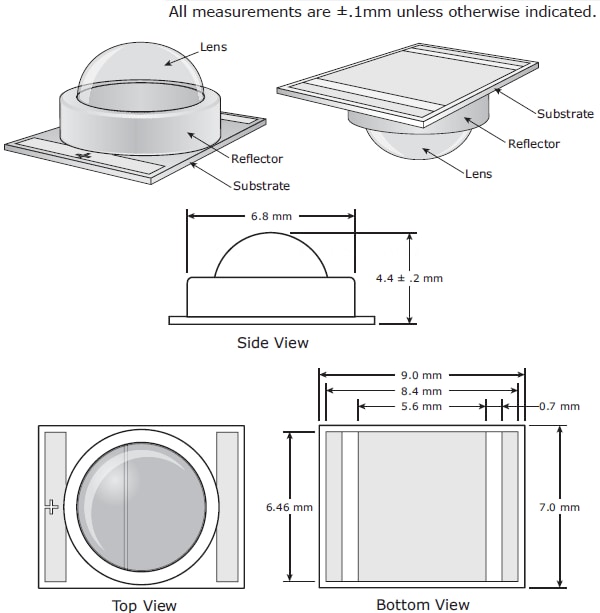 All measurements are ±.1mm unless otherwise indicated.

Lens

Reflector

Substrate

Substrate

Reflector

Lens

6.8 mm

4.4 ± .2 mm

Side View

9.0 mm

8.4 mm

5.6 mm

0.7 mm

6.46 mm

7.0 mm

Top View

Bottom View